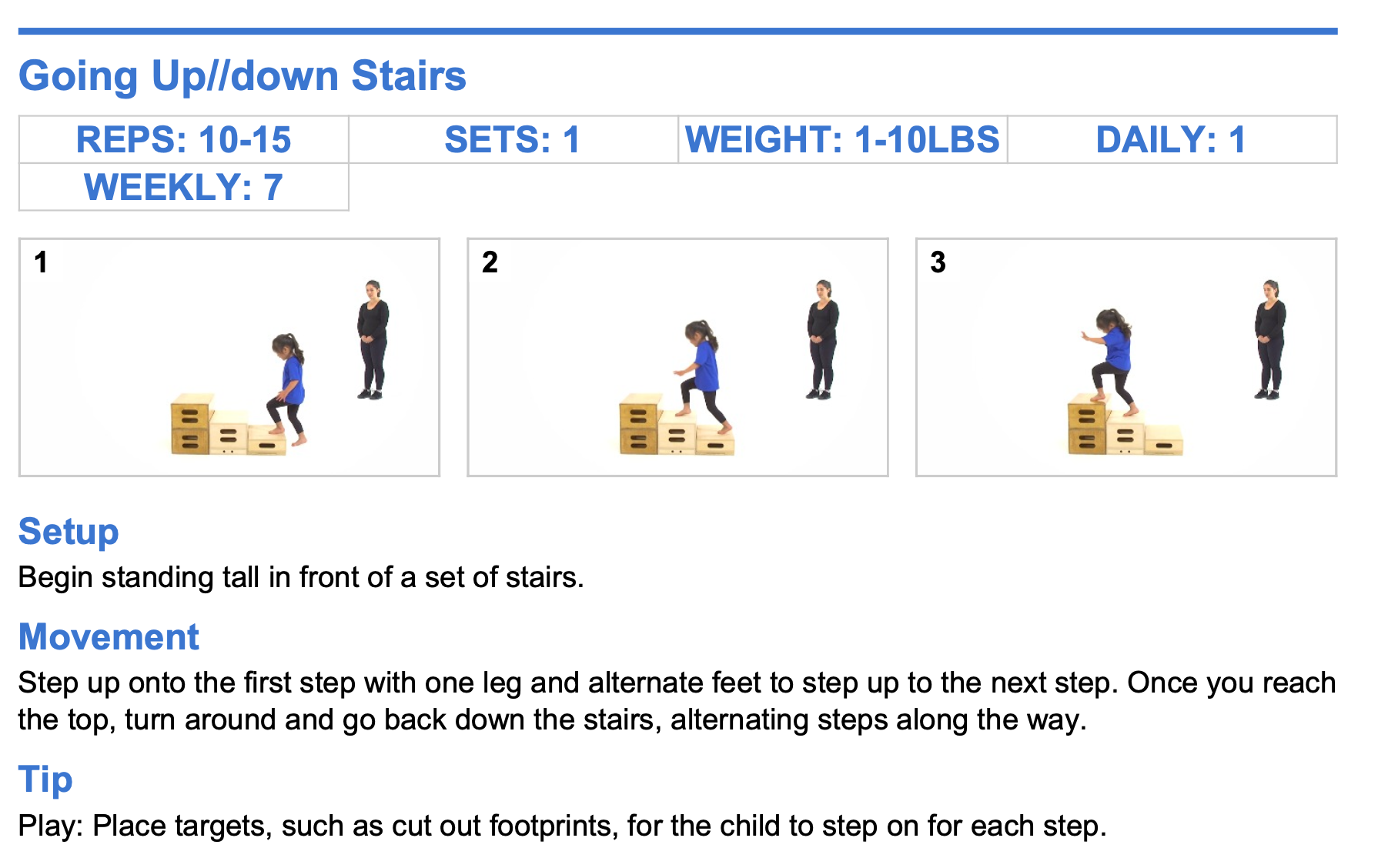 Going Up//down Stairs

| REPS: 10-15 | SETS: 1 | WEIGHT: 1-10LBS | DAILY: 1 |
|---|---|---|---|
| WEEKLY: 7 | | | |

1

2

3

Setup
Begin standing tall in front of a set of stairs.

Movement
Step up onto the first step with one leg and alternate feet to step up to the next step. Once you reach the top, turn around and go back down the stairs, alternating steps along the way.

Tip
Play: Place targets, such as cut out footprints, for the child to step on for each step.